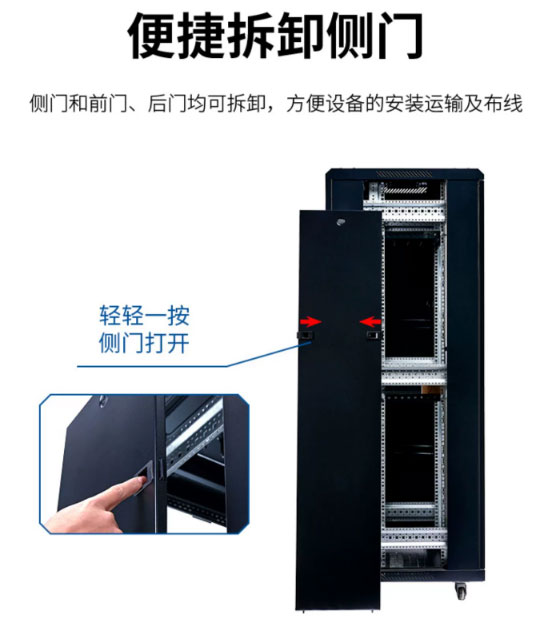 便捷拆卸侧门

侧门和前门、后门均可拆卸，方便设备的安装运输及布线

轻轻一按
侧门打开